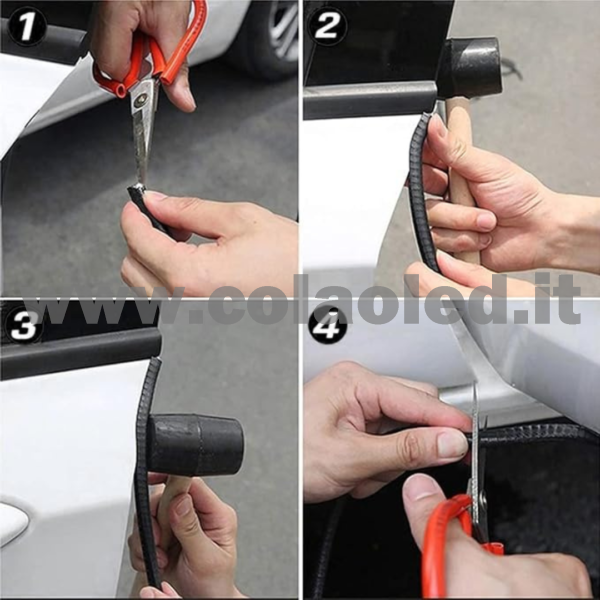 1

2

www.colaoled.it

3

4