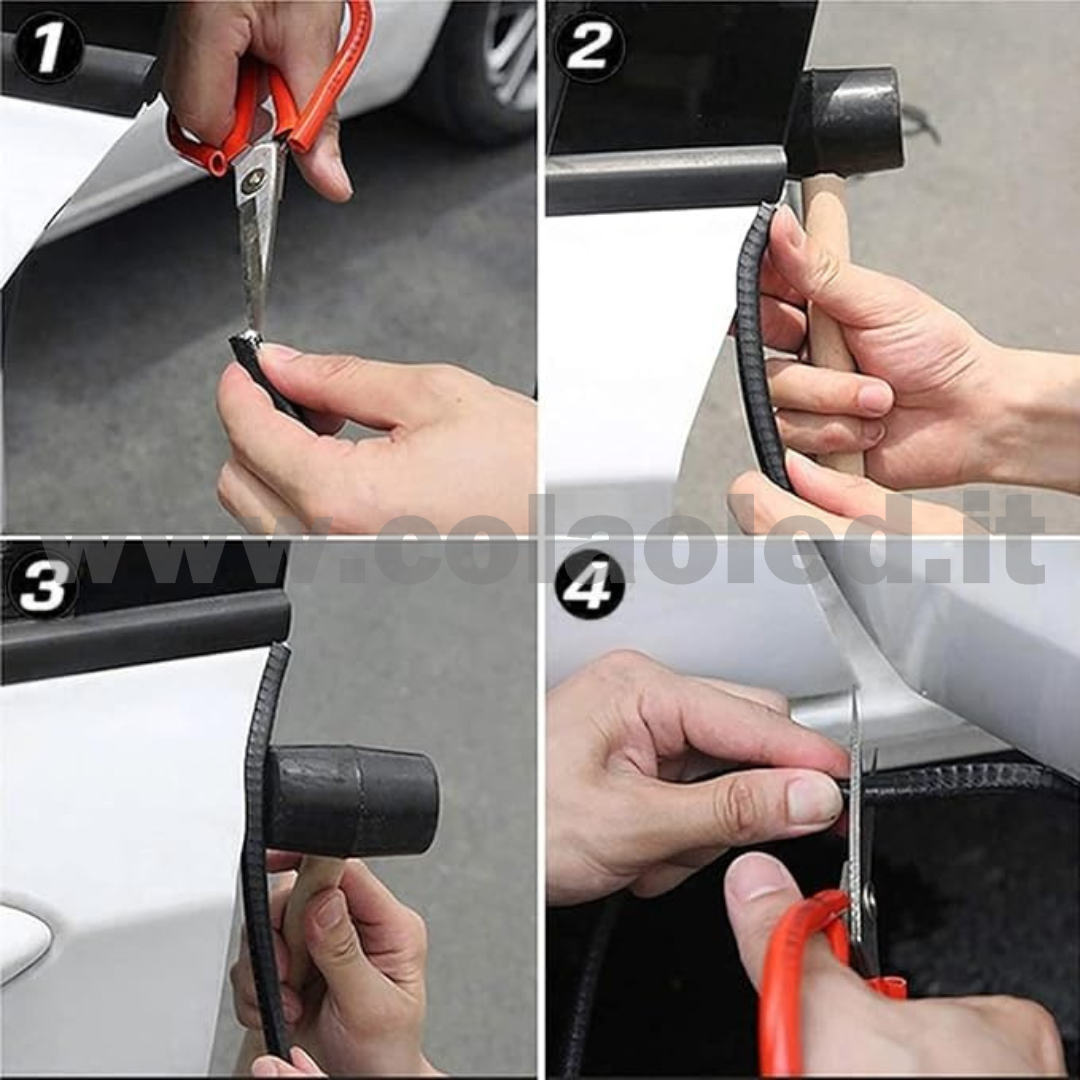 1
2
www.colaoled.it
3
4